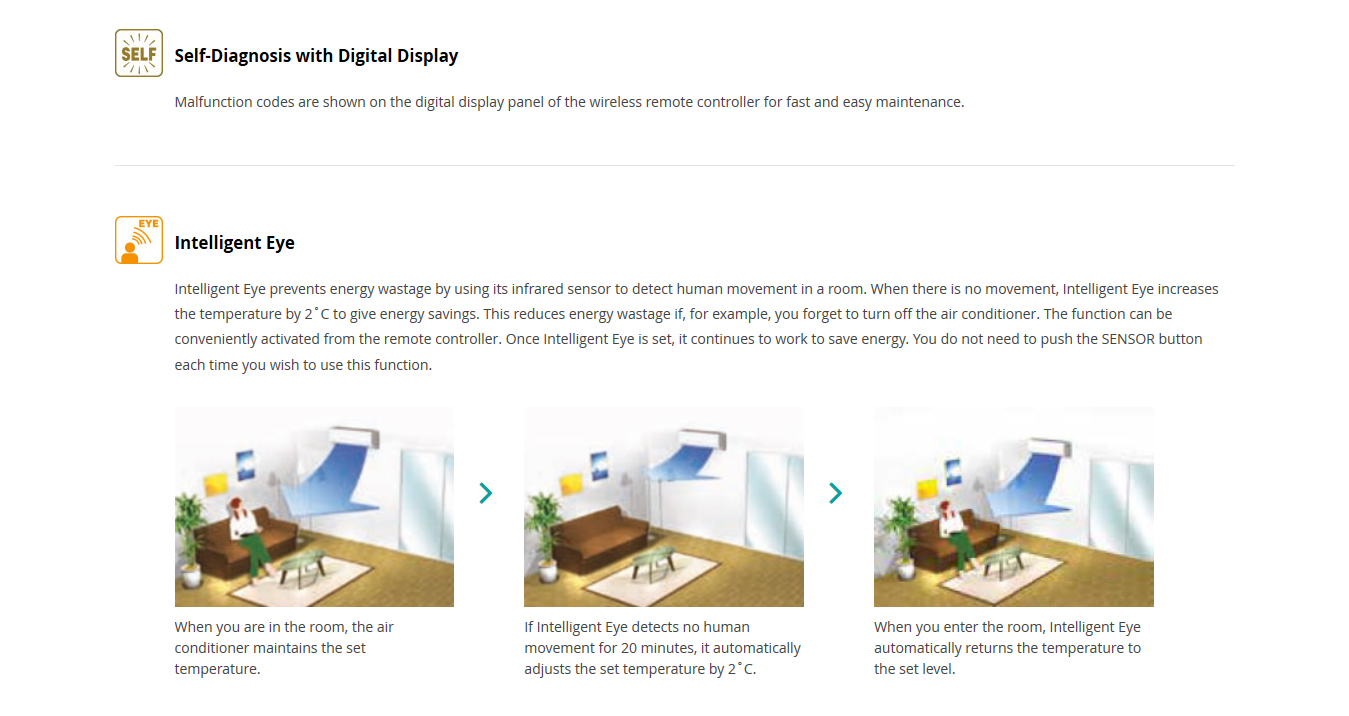 SELF

Self-Diagnosis with Digital Display

Malfunction codes are shown on the digital display panel of the wireless remote controller for fast and easy maintenance.

EYE

Intelligent Eye

Intelligent Eye prevents energy wastage by using its infrared sensor to detect human movement in a room. When there is no movement, Intelligent Eye increases the temperature by 2˚C to give energy savings. This reduces energy wastage if, for example, you forget to turn off the air conditioner. The function can be conveniently activated from the remote controller. Once Intelligent Eye is set, it continues to work to save energy. You do not need to push the SENSOR button each time you wish to use this function.

When you are in the room, the air conditioner maintains the set temperature.

If Intelligent Eye detects no human movement for 20 minutes, it automatically adjusts the set temperature by 2˚C.

When you enter the room, Intelligent Eye automatically returns the temperature to the set level.