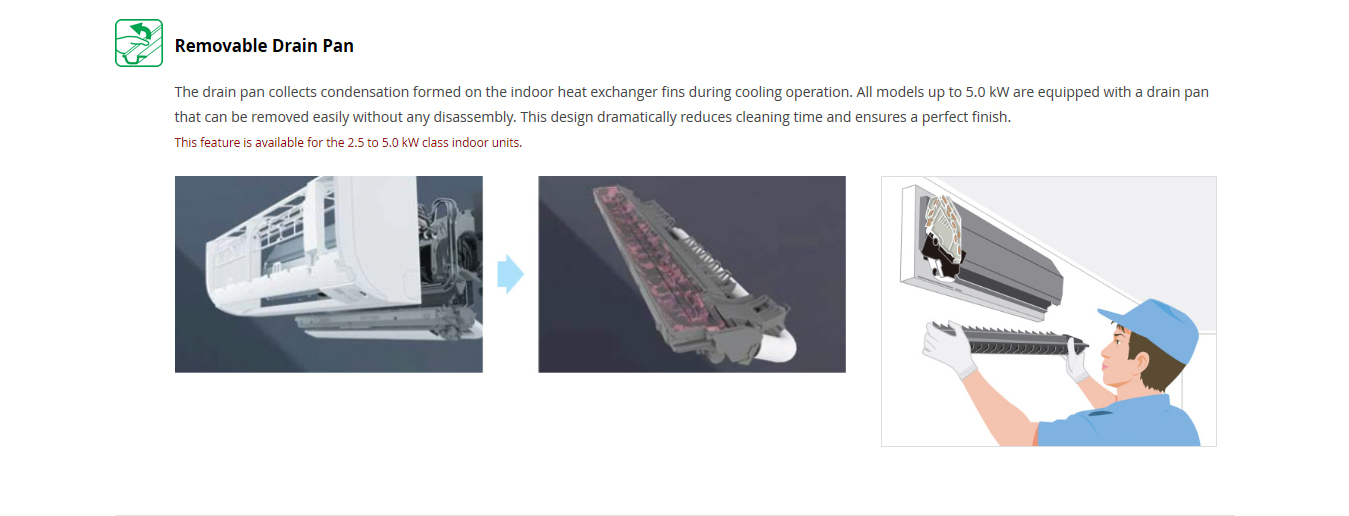 Removable Drain Pan

The drain pan collects condensation formed on the indoor heat exchanger fins during cooling operation. All models up to 5.0 kW are equipped with a drain pan that can be removed easily without any disassembly. This design dramatically reduces cleaning time and ensures a perfect finish.

This feature is available for the 2.5 to 5.0 kW class indoor units.