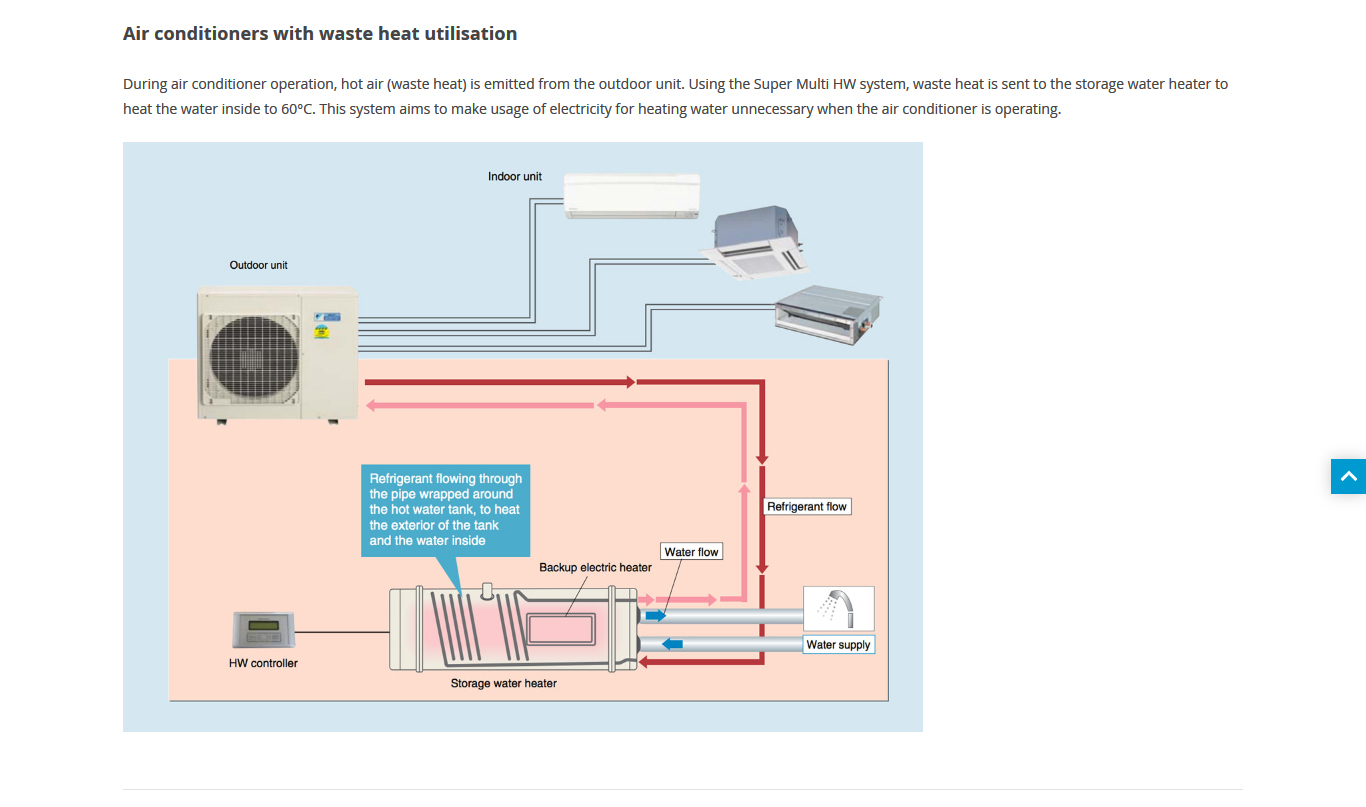 Air conditioners with waste heat utilisation

During air conditioner operation, hot air (waste heat) is emitted from the outdoor unit. Using the Super Multi HW system, waste heat is sent to the storage water heater to heat the water inside to 60°C. This system aims to make usage of electricity for heating water unnecessary when the air conditioner is operating.

Indoor unit

Outdoor unit

Refrigerant flowing through the pipe wrapped around the hot water tank, to heat the exterior of the tank and the water inside

Refrigerant flow

Water flow

Backup electric heater

Water supply

HW controller

Storage water heater